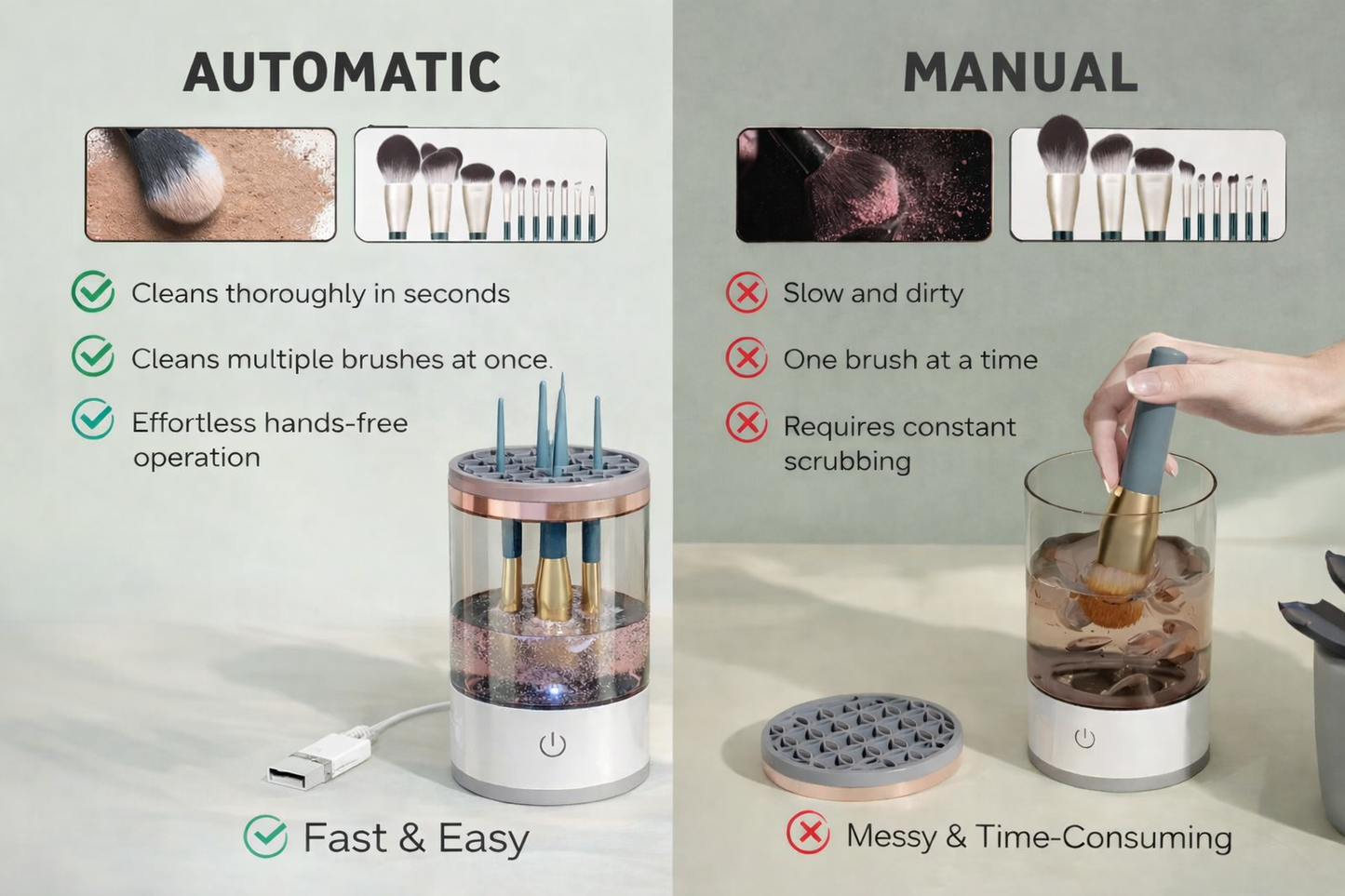 AUTOMATIC

Cleans thoroughly in seconds

Cleans multiple brushes at once.

Effortless hands-free operation

Fast & Easy

MANUAL

Slow and dirty

One brush at a time

Requires constant scrubbing

Messy & Time-Consuming