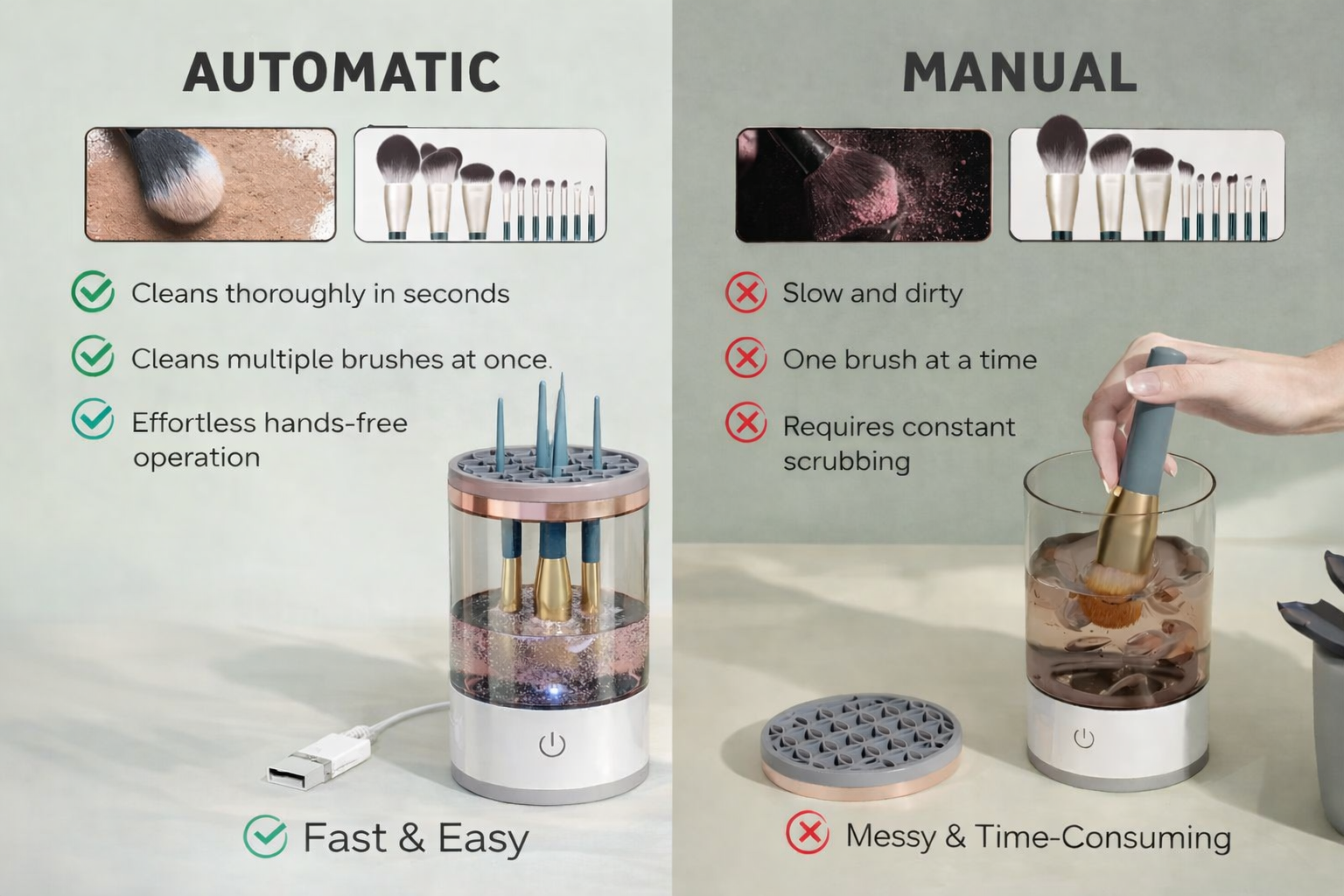 AUTOMATIC

Cleans thoroughly in seconds

Cleans multiple brushes at once.

Effortless hands-free operation

Fast & Easy

MANUAL

Slow and dirty

One brush at a time

Requires constant scrubbing

Messy & Time-Consuming